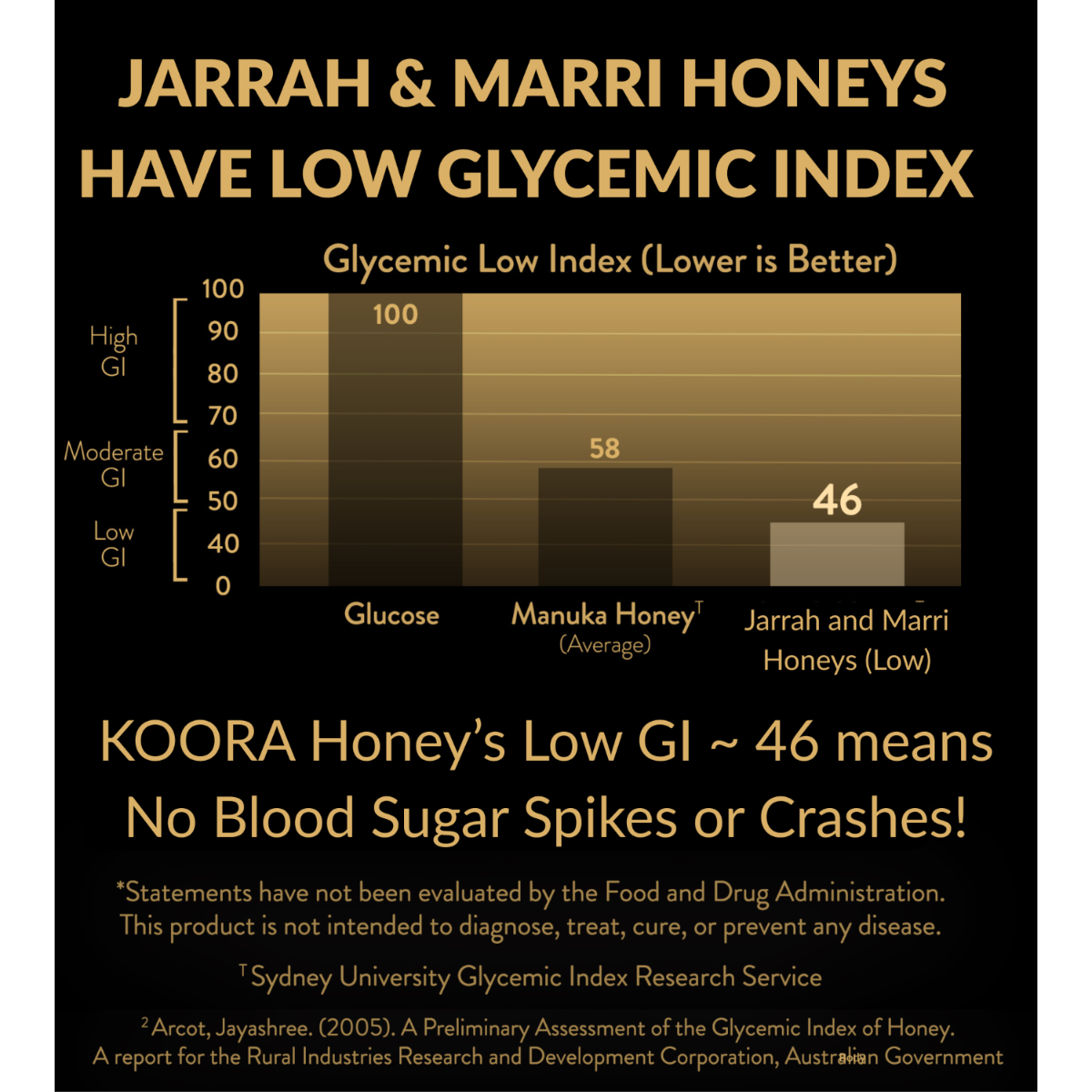 JARRAH & MARRI HONEYS HAVE LOW GLYCEMIC INDEX

Glycemic Low Index (Lower is Better)

High GI
Moderate GI
Low GI

100
90
80
70
60
50
40
0

100
58
46

Glucose
Manuka Honey$^{T}$ (Average)
Jarrah and Marri Honeys (Low)

KOORA Honey's Low GI ~ 46 means No Blood Sugar Spikes or Crashes!

*Statements have not been evaluated by the Food and Drug Administration. This product is not intended to diagnose, treat, cure, or prevent any disease.

$^{T}$Sydney University Glycemic Index Research Service

$^{2}$Arcot, Jayashree. (2005). A Preliminary Assessment of the Glycemic Index of Honey. A report for the Rural Industries Research and Development Corporation, Australian Government