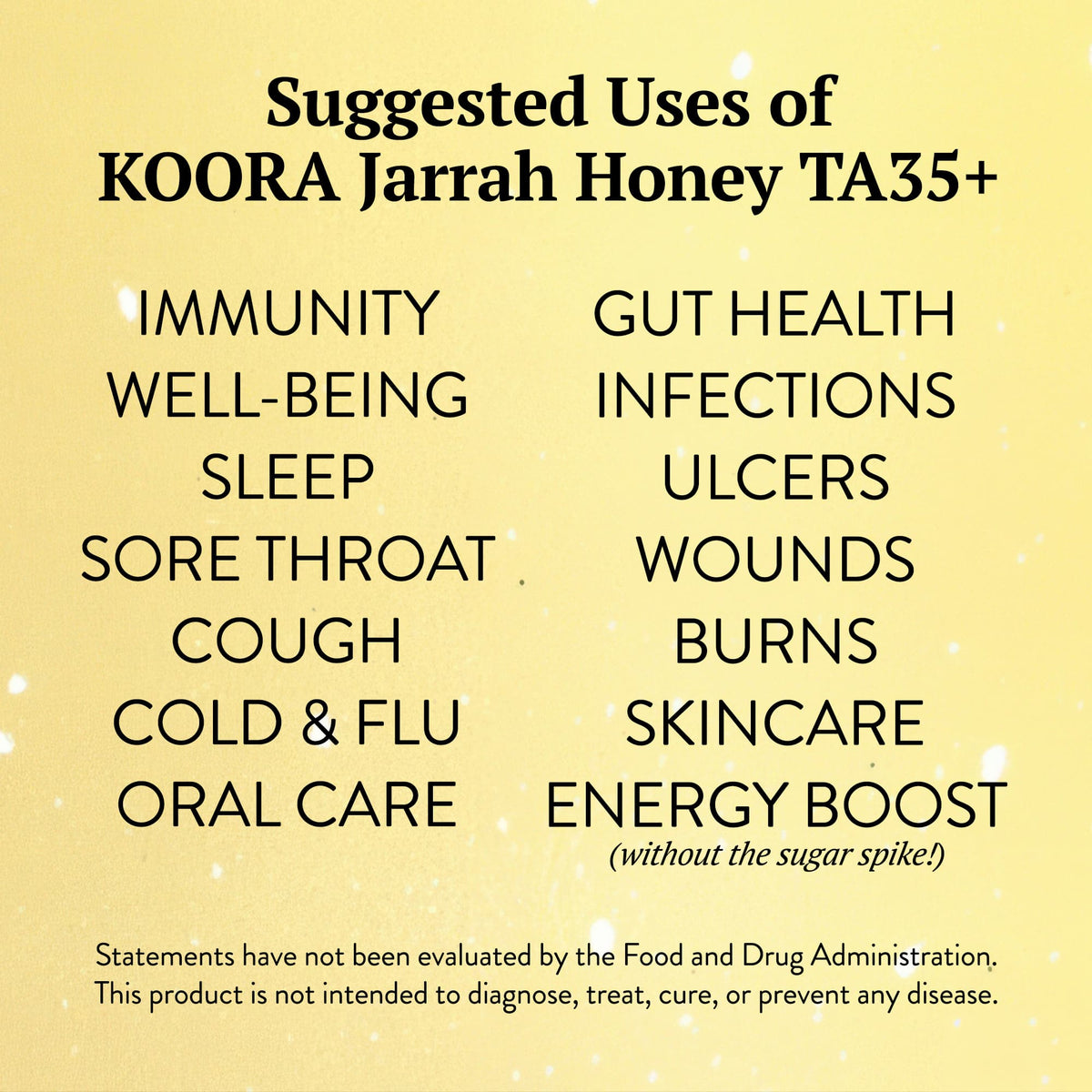 Suggested Uses of
KOORA Jarrah Honey TA35+

IMMUNITY
WELL-BEING
SLEEP
SORE THROAT
COUGH
COLD & FLU
ORAL CARE

GUT HEALTH
INFECTIONS
ULCERS
WOUNDS
BURNS
SKINCARE
ENERGY BOOST
(without the sugar spike!)

Statements have not been evaluated by the Food and Drug Administration. This product is not intended to diagnose, treat, cure, or prevent any disease.